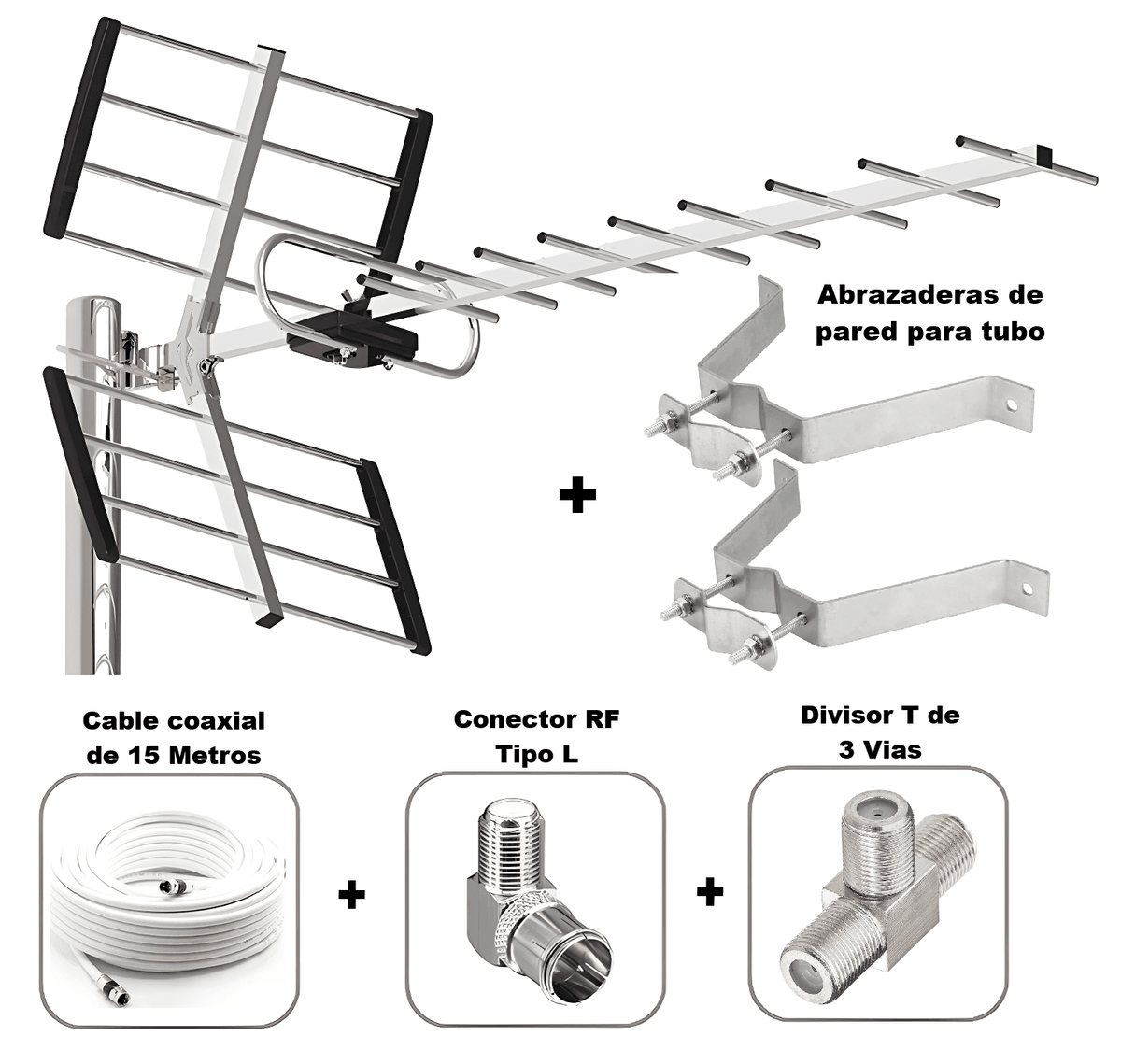 Abrazaderas de pared para tubo

+

Cable coaxial de 15 Metros

+

Conector RF Tipo L

+

Divisor T de 3 Vias