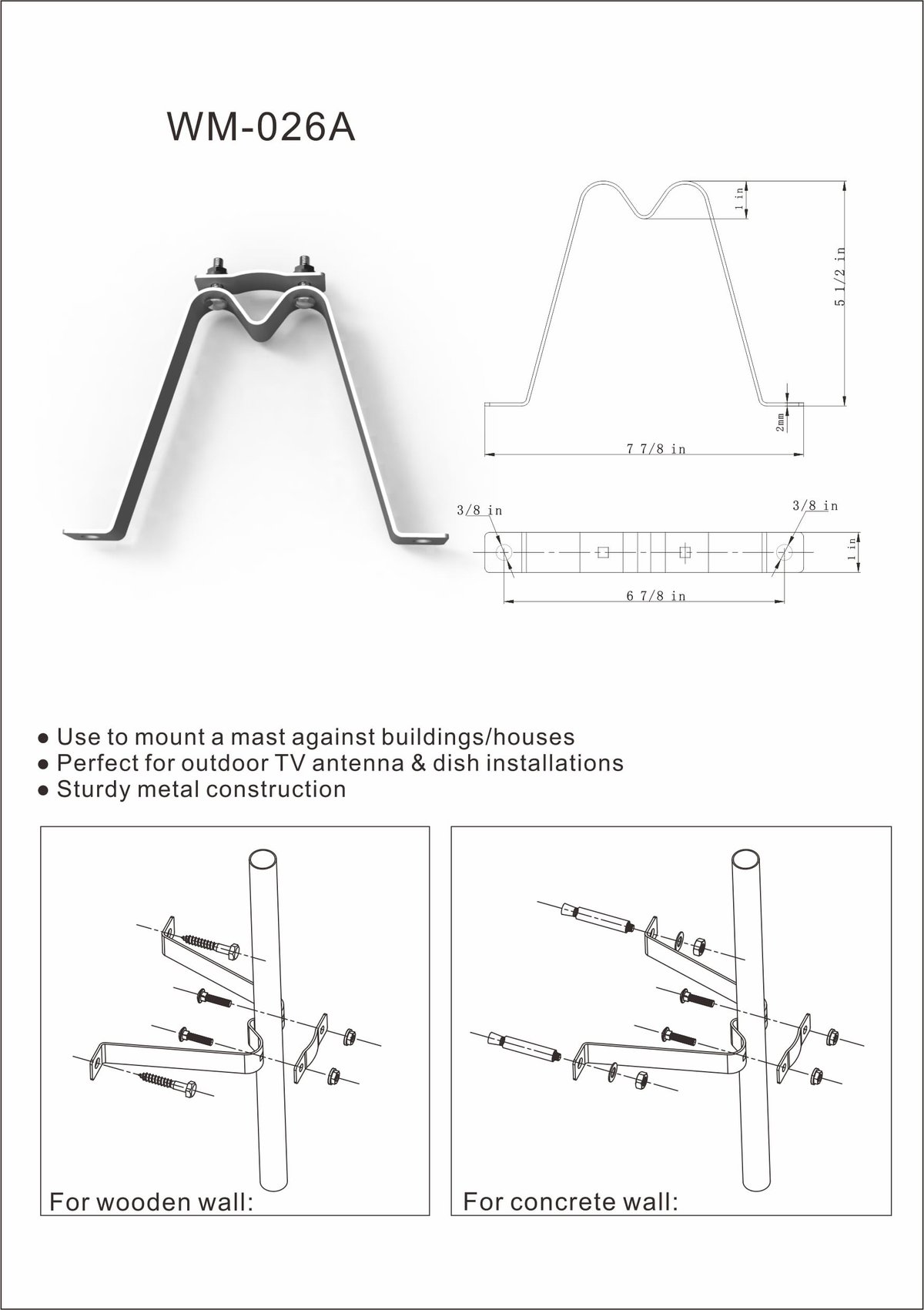 WM-026A

1 in

5 1/2 in

2mm

7 7/8 in

3/8 in

3/8 in

1 in

6 7/8 in

● Use to mount a mast against buildings/houses
● Perfect for outdoor TV antenna & dish installations
● Sturdy metal construction

For wooden wall:

For concrete wall: