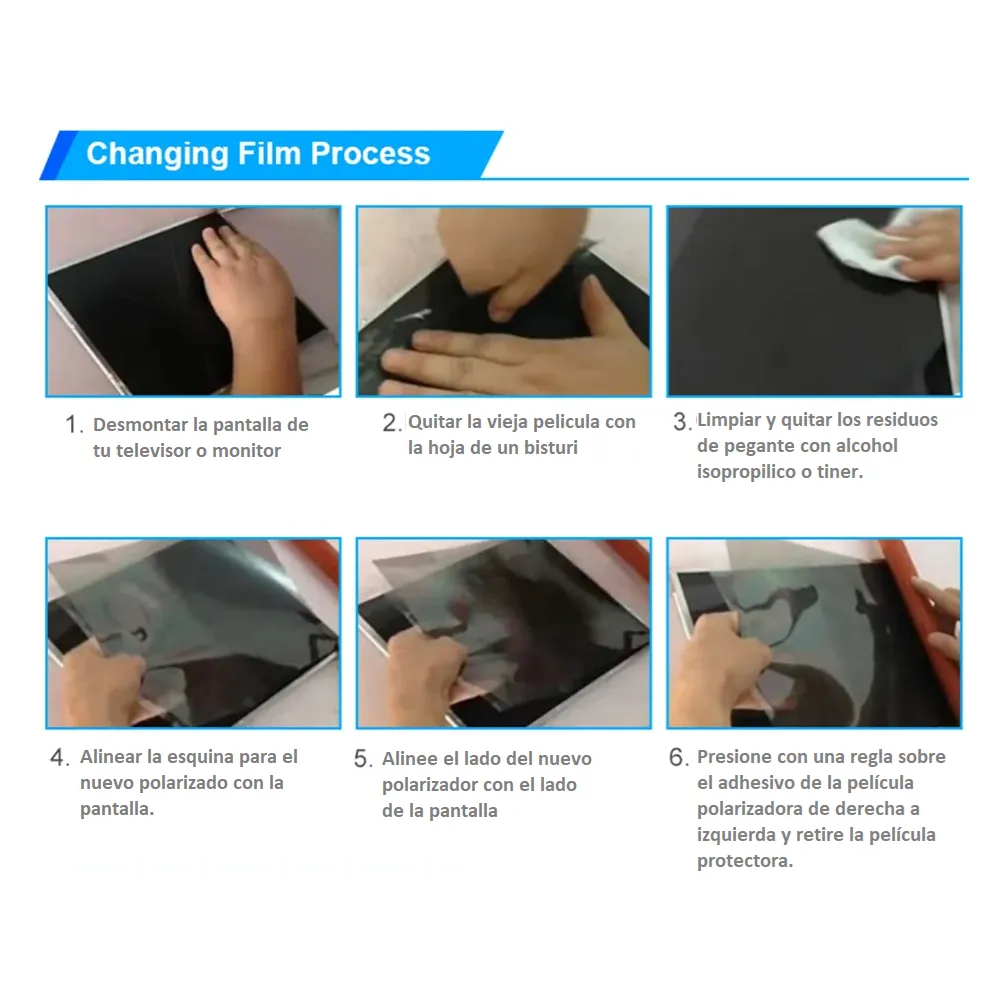 Changing Film Process

1. Desmontar la pantalla de tu televisor o monitor

2. Quitar la vieja pelicula con la hoja de un bisturi

3. Limpiar y quitar los residuos de pegante con alcohol isopropilico o tiner.

4. Alinear la esquina para el nuevo polarizado con la pantalla.

5. Alinee el lado del nuevo polarizador con el lado de la pantalla

6. Presione con una regla sobre el adhesivo de la película polarizadora de derecha a izquierda y retire la película protectora.