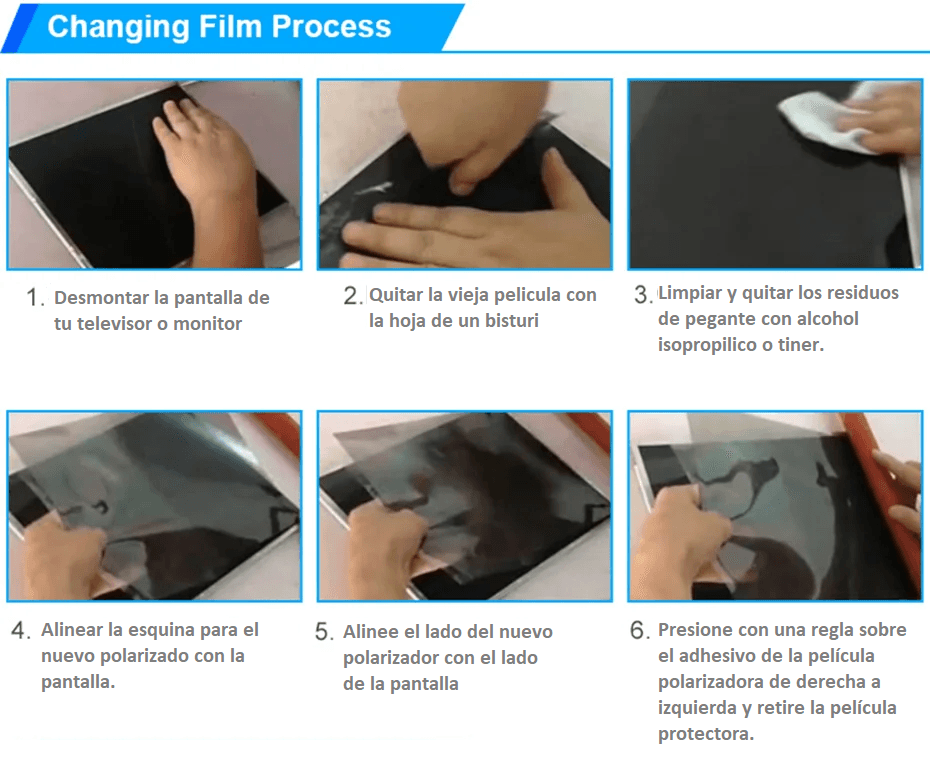 Changing Film Process

1. Desmontar la pantalla de tu televisor o monitor

2. Quitar la vieja pelicula con la hoja de un bisturi

3. Limpiar y quitar los residuos de pegante con alcohol isopropilico o tiner.

4. Alinear la esquina para el nuevo polarizado con la pantalla.

5. Alinee el lado del nuevo polarizador con el lado de la pantalla

6. Presione con una regla sobre el adhesivo de la película polarizadora de derecha a izquierda y retire la película protectora.